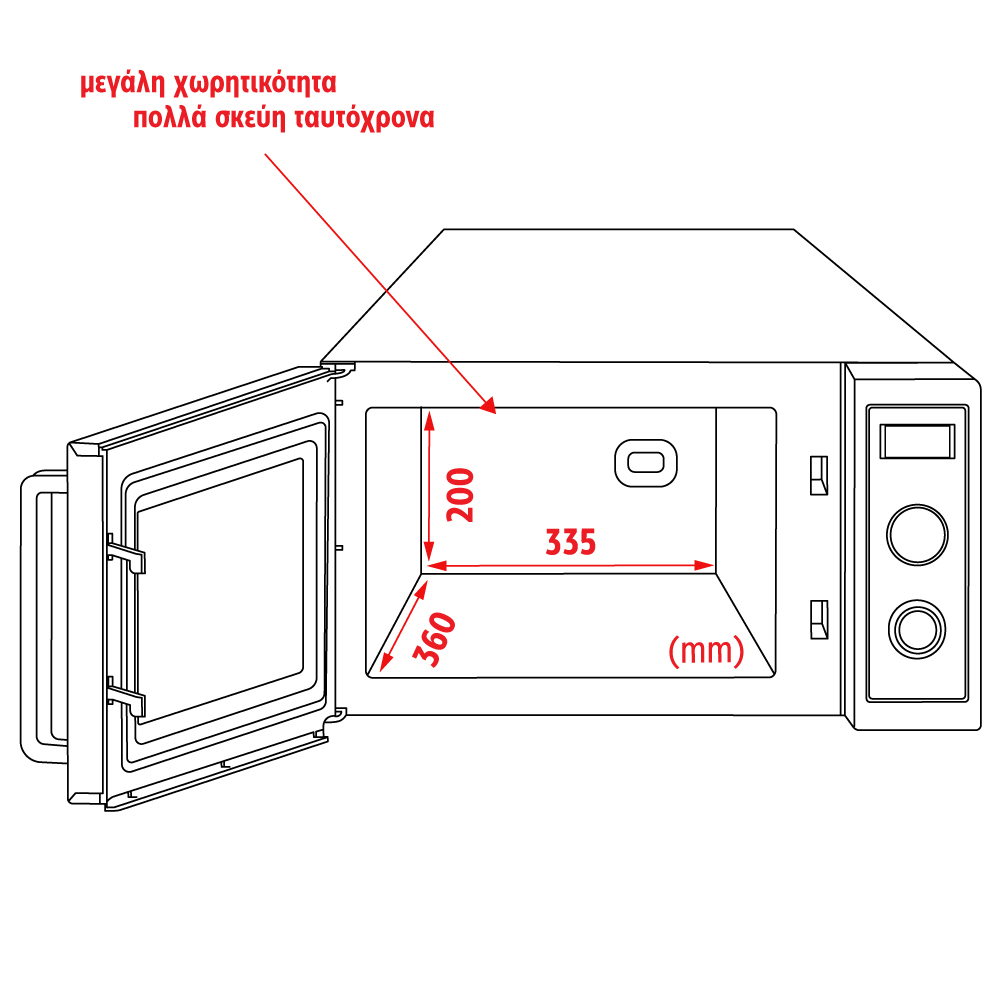 μεγάλη χωρητικότητα
πολλά σκεύη ταυτόχρονα

200
335
360
(mm)