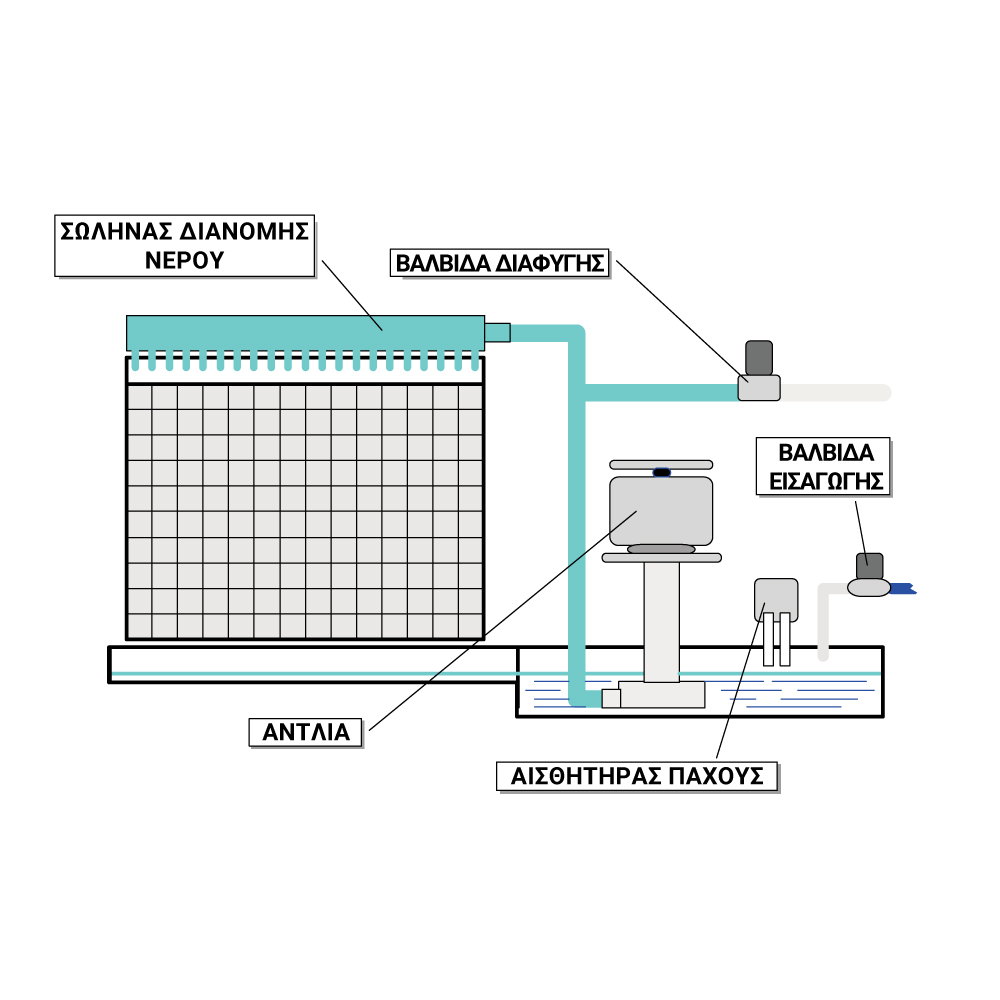 ΣΩΛΗΝΑΣ ΔΙΑΝΟΜΗΣ ΝΕΡΟΥ

ΒΑΛΒΙΔΑ ΔΙΑΦΥΓΗΣ

ΒΑΛΒΙΔΑ ΕΙΣΑΓΩΓΗΣ

ΑΝΤΛΙΑ

ΑΙΣΘΗΤΗΡΑΣ ΠΑΧΟΥΣ